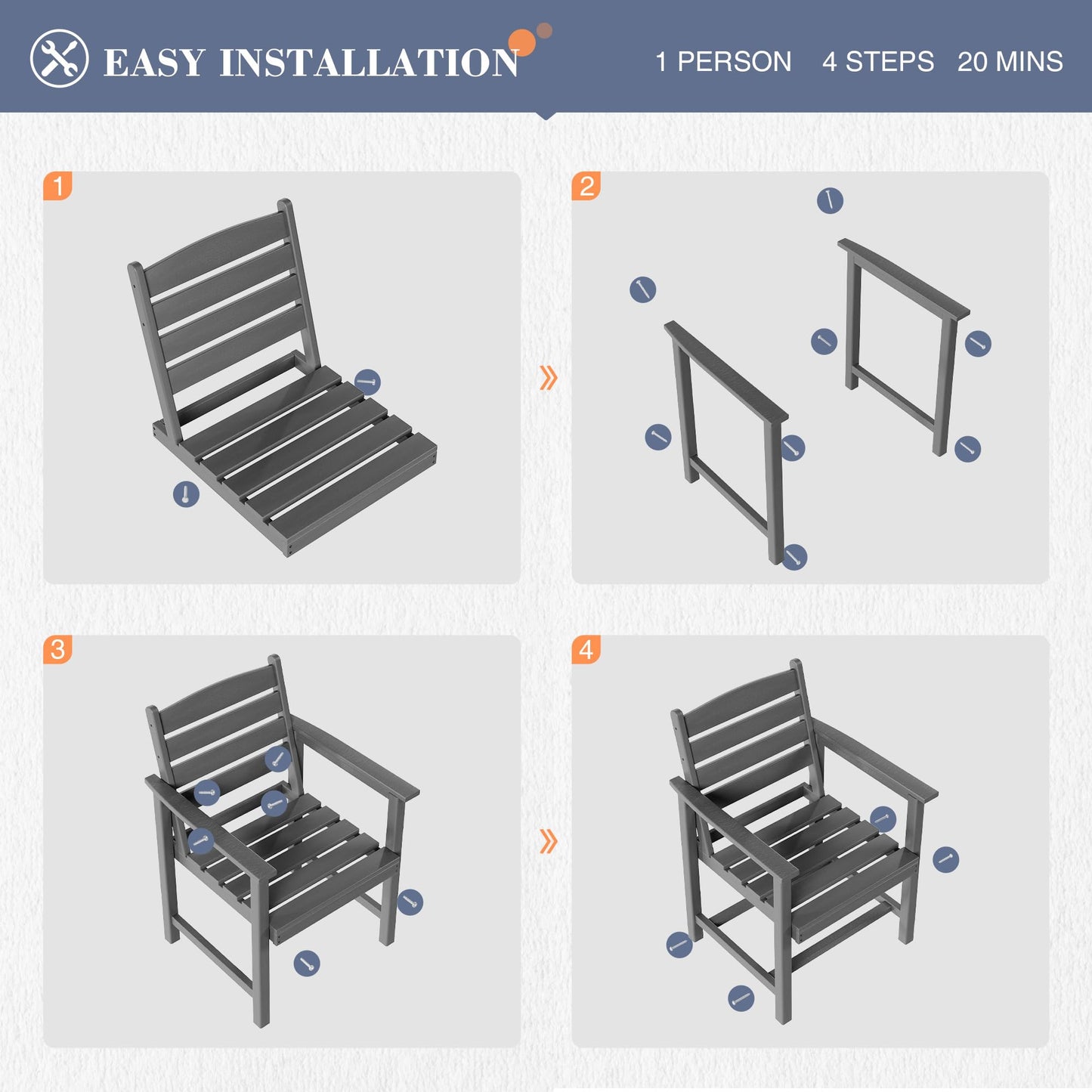 EASY INSTALLATION

1 PERSON 4 STEPS 20 MINS

1

2

3

4