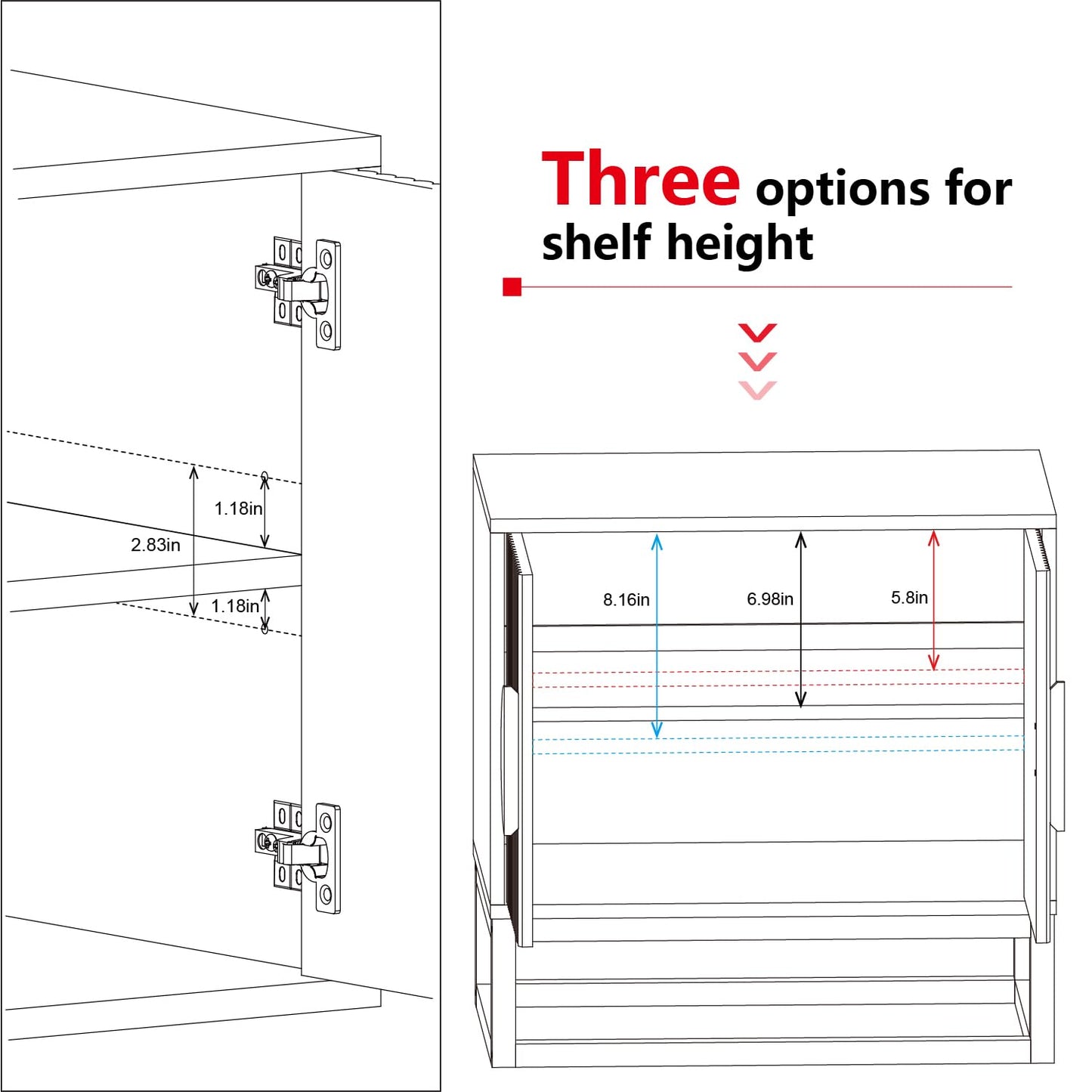 1.18in

2.83in

1.18in

Three options for shelf height

8.16in

6.98in

5.8in